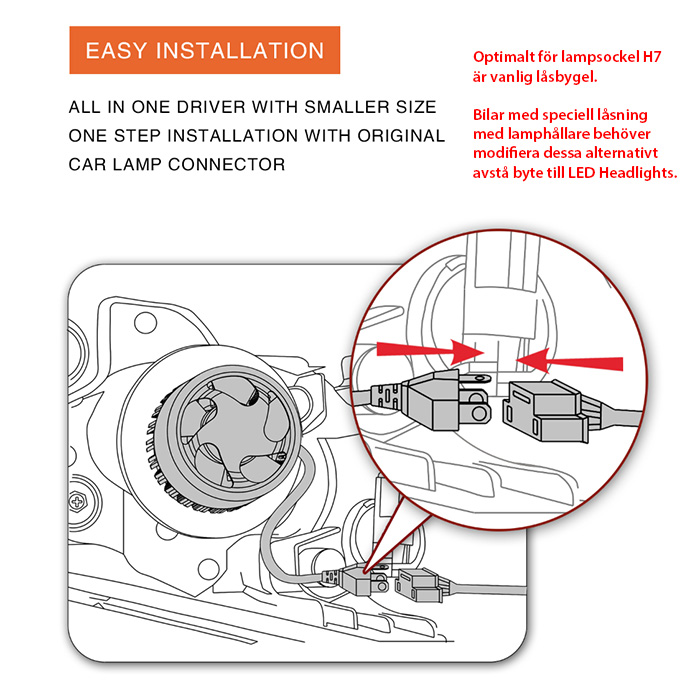 EASY INSTALLATION

ALL IN ONE DRIVER WITH SMALLER SIZE
ONE STEP INSTALLATION WITH ORIGINAL
CAR LAMP CONNECTOR

Optimalt för lampsockel H7 är vanlig låsbygel.

Bilar med speciell låsning med lamphållare behöver modifiera dessa alternativt avstå byte till LED Headlights.